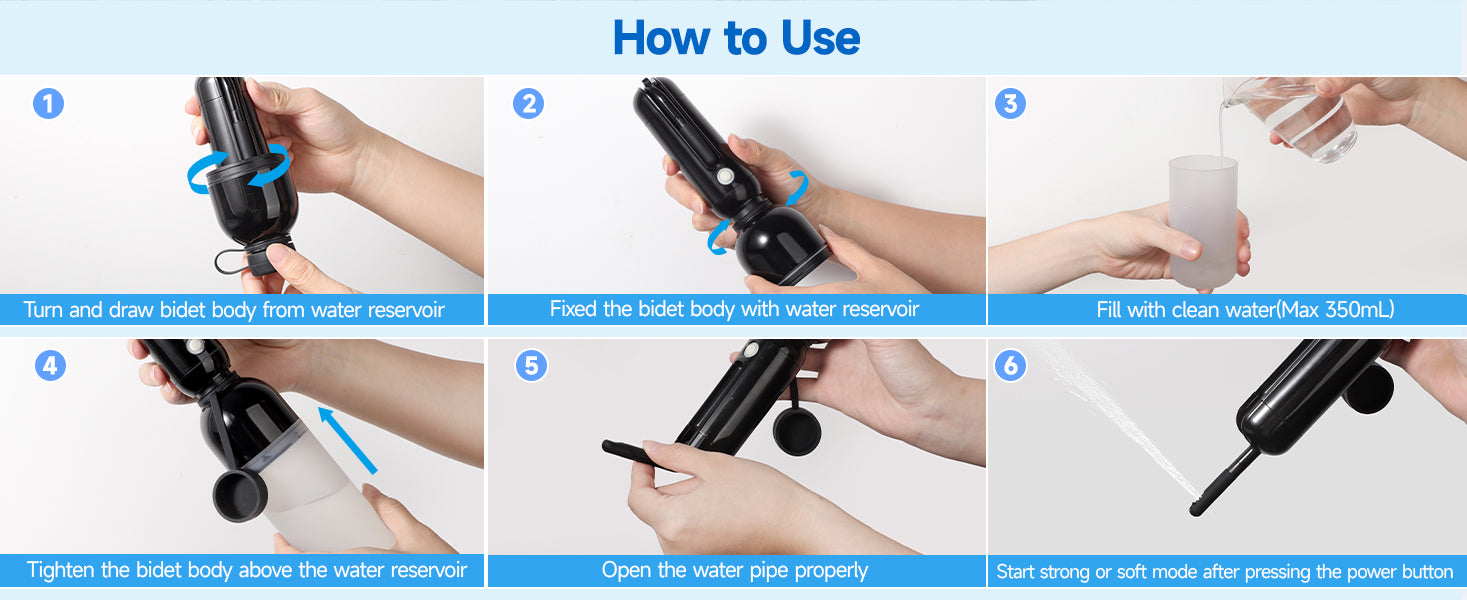 How to Use

1
Turn and draw bidet body from water reservoir

2
Fixed the bidet body with water reservoir

3
Fill with clean water(Max 350mL)

4
Tighten the bidet body above the water reservoir

5
Open the water pipe properly

6
Start strong or soft mode after pressing the power button