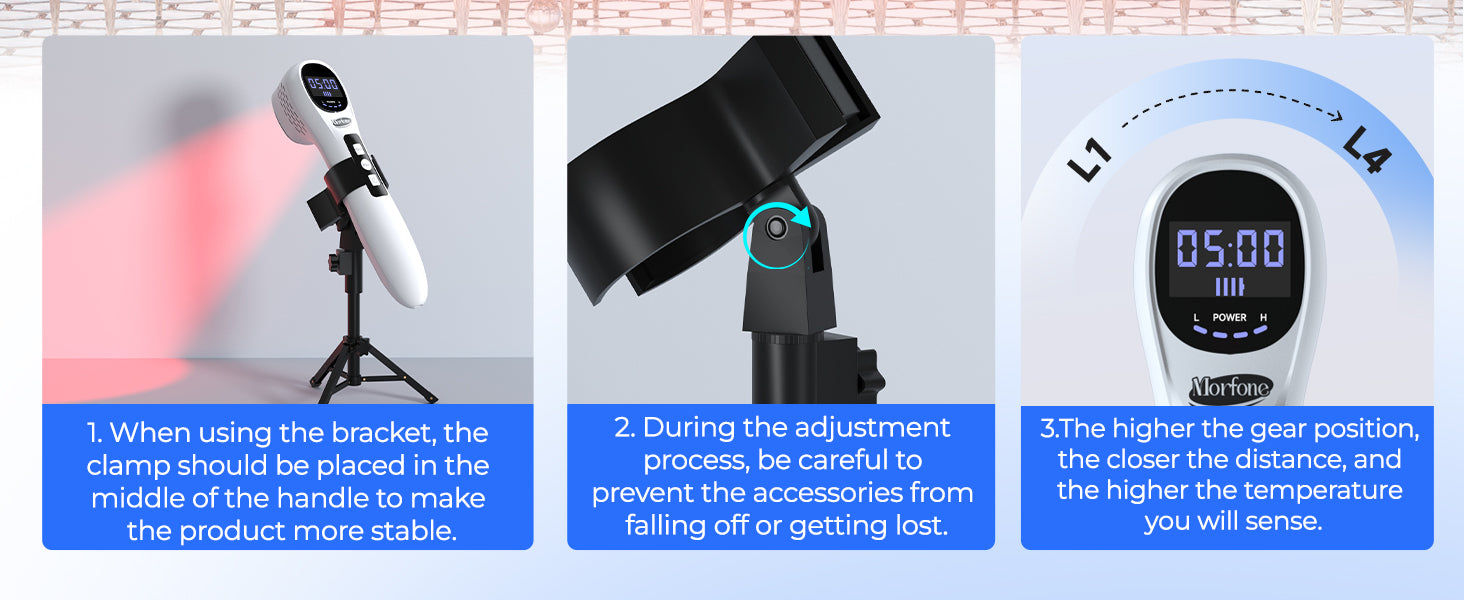 05:00

Morfone

1. When using the bracket, the clamp should be placed in the middle of the handle to make the product more stable.

2. During the adjustment process, be careful to prevent the accessories from falling off or getting lost.

L1

L4

05:00

L POWER H

Morfone

3.The higher the gear position, the closer the distance, and the higher the temperature you will sense.