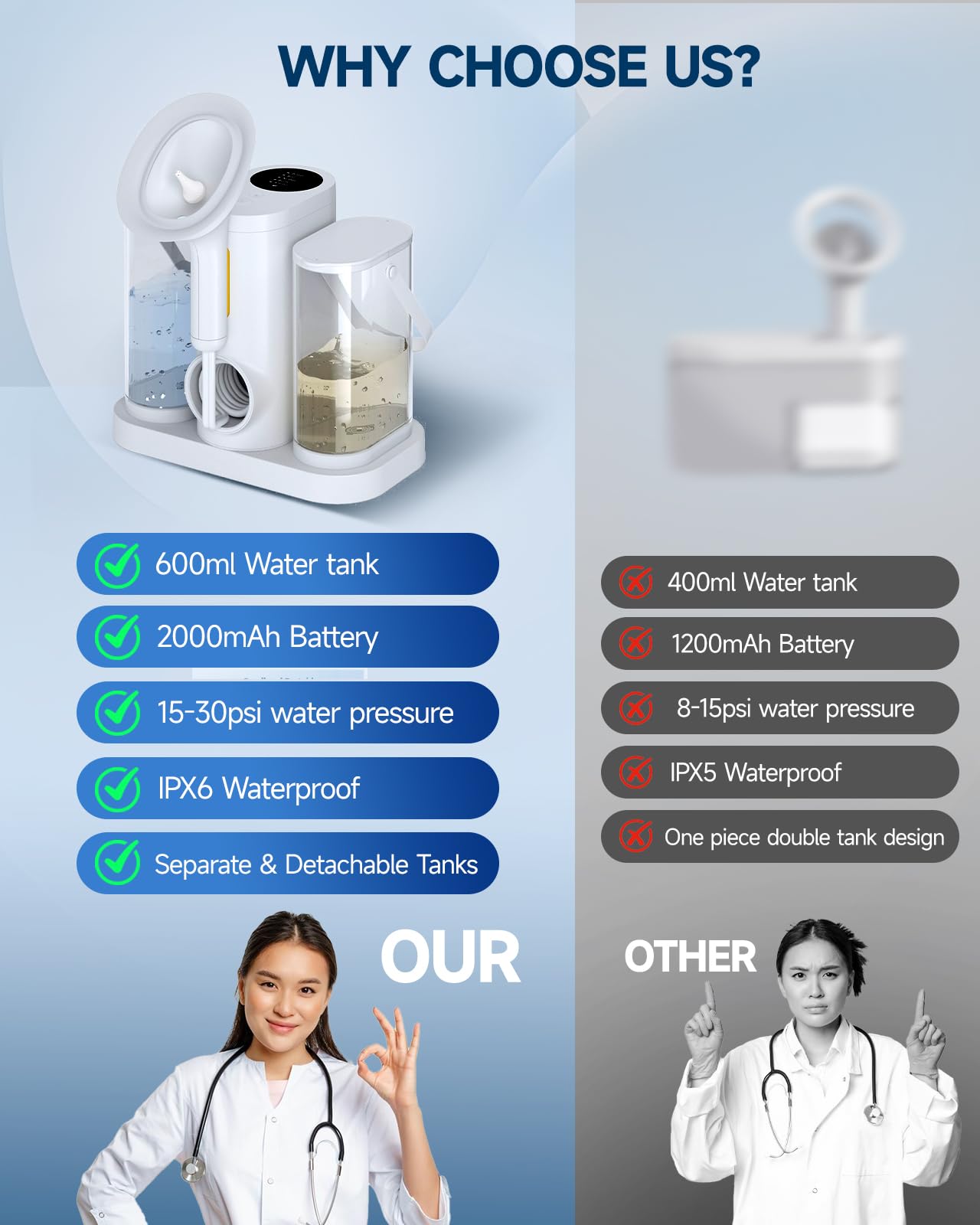 WHY CHOOSE US?

600ml Water tank

2000mAh Battery

15-30psi water pressure

IPX6 Waterproof

Separate & Detachable Tanks

OUR

400ml Water tank

1200mAh Battery

8-15psi water pressure

IPX5 Waterproof

One piece double tank design

OTHER