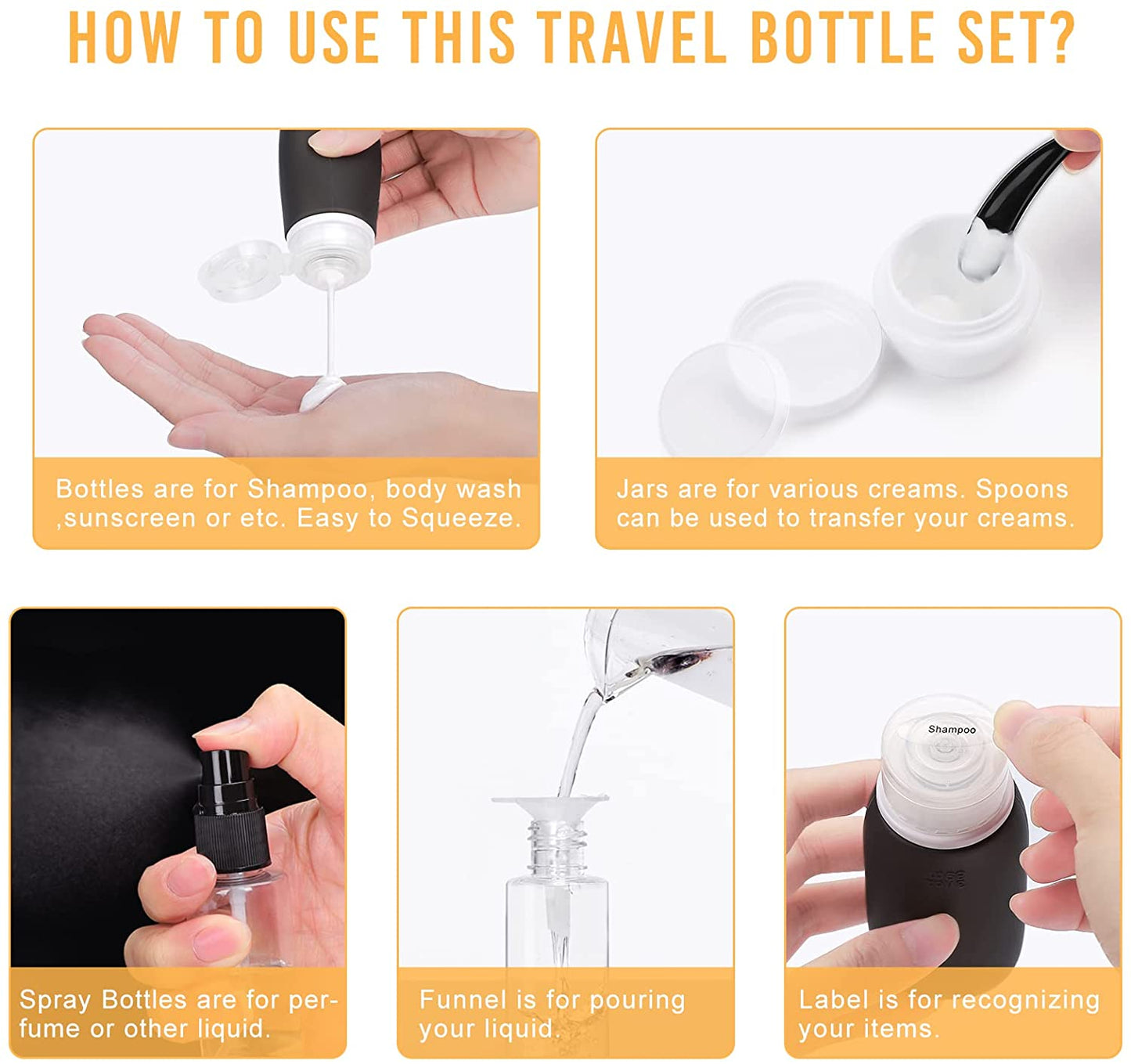 HOW TO USE THIS TRAVEL BOTTLE SET?

Bottles are for Shampoo, body wash ,sunscreen or etc. Easy to Squeeze.

Jars are for various creams. Spoons can be used to transfer your creams.

Spray Bottles are for perfume or other liquid.

Funnel is for pouring your liquid.

Shampoo

Label is for recognizing your items.